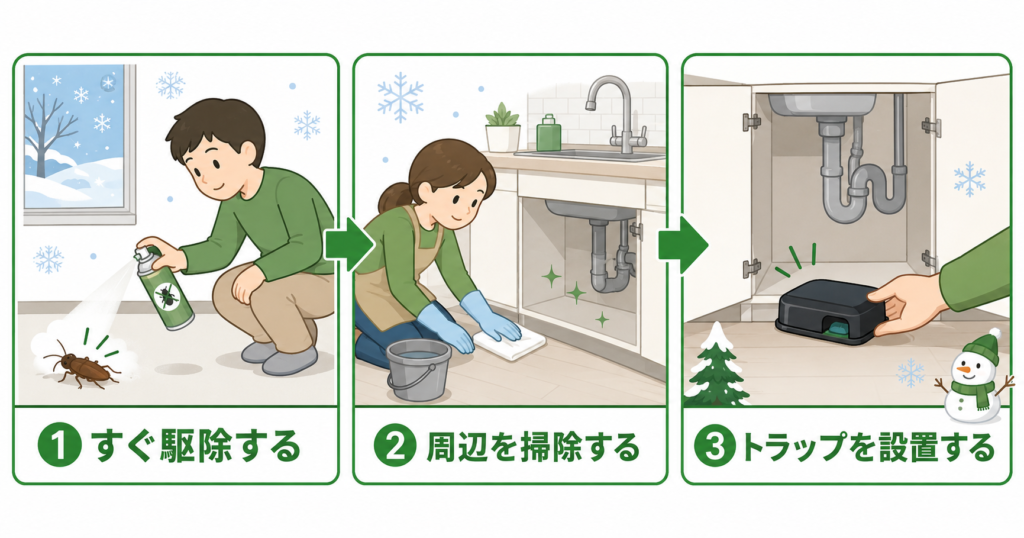 1 すぐ駆除する

2 周辺を掃除する

3 トラップを設置する